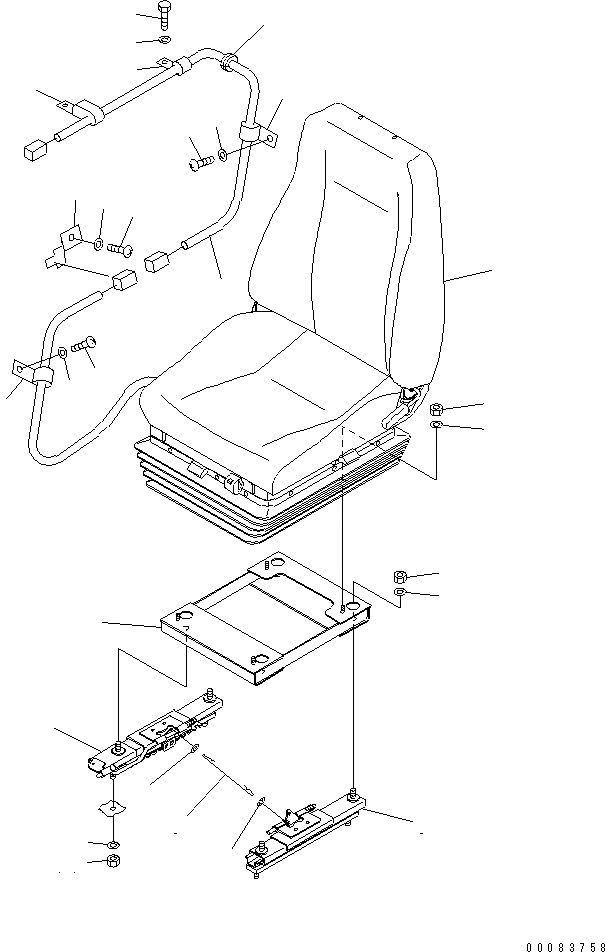 00083758