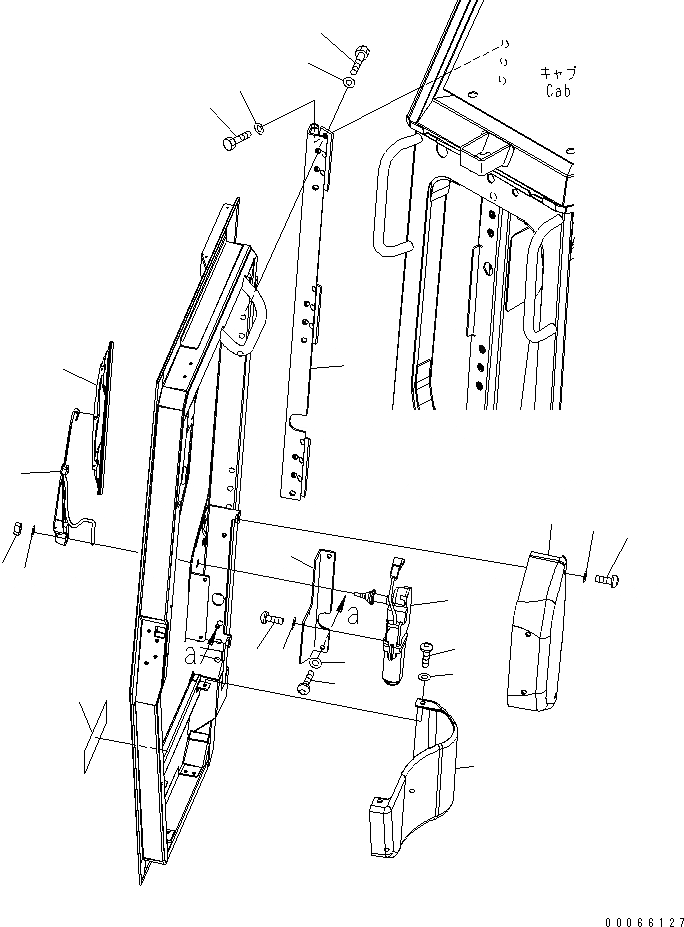 キャブ
Cab

a
a

00066127