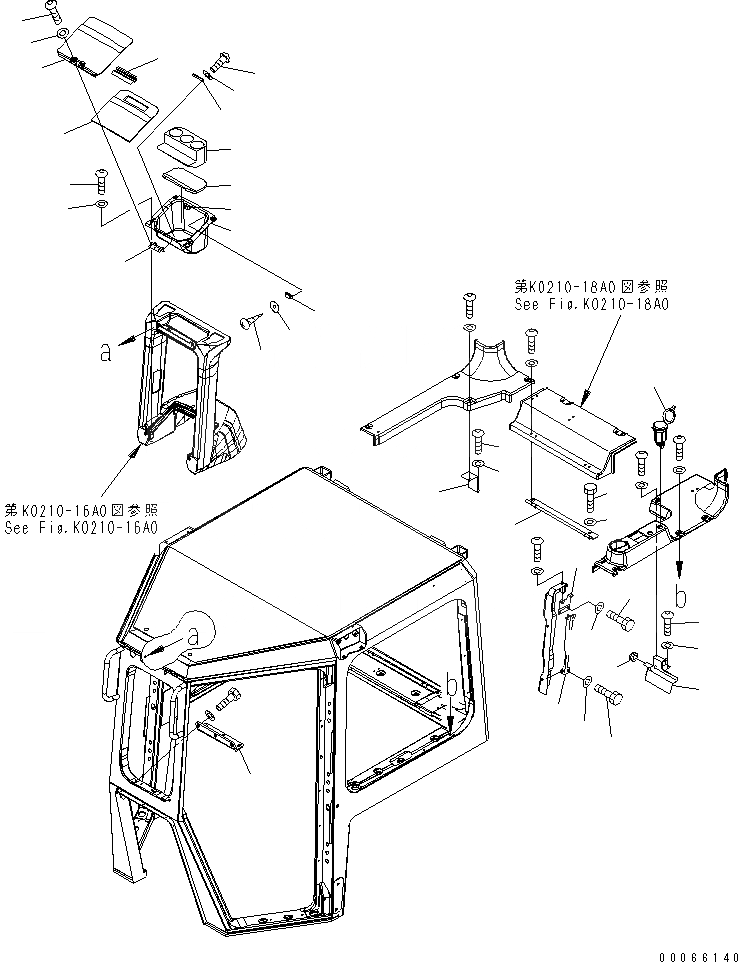 第K0210-18A0図参照
See Fig.K0210-18A0

a

第K0210-16A0図参照
See Fig.K0210-16A0

a

b

b

00066140