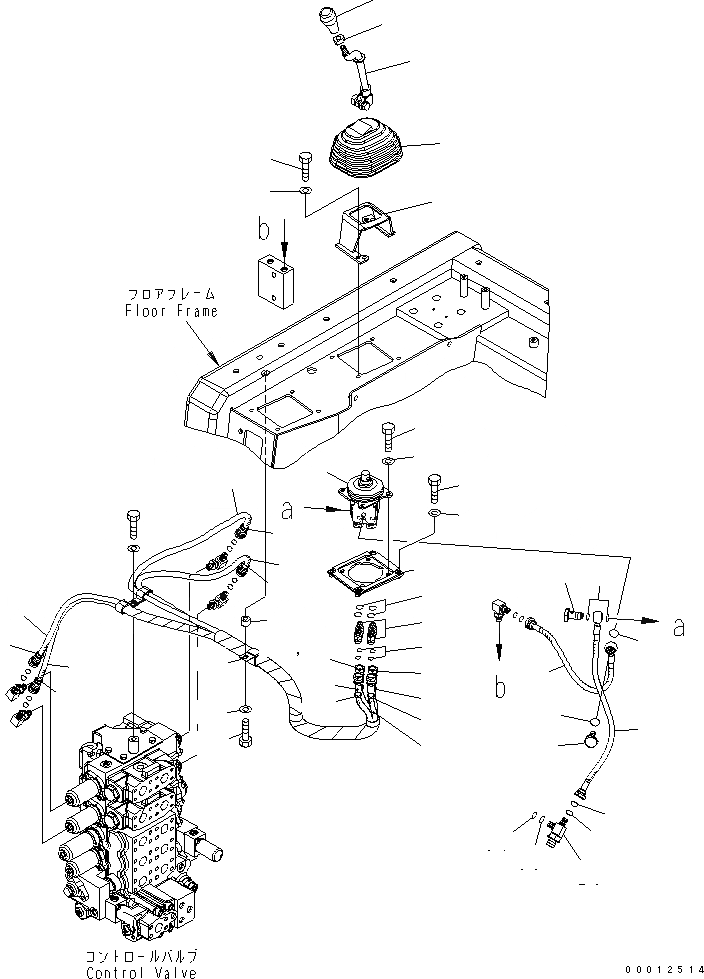 b

フロアフレーム
Floor Frame

a

a

b

コントロールバルブ
Control Valve

00012514