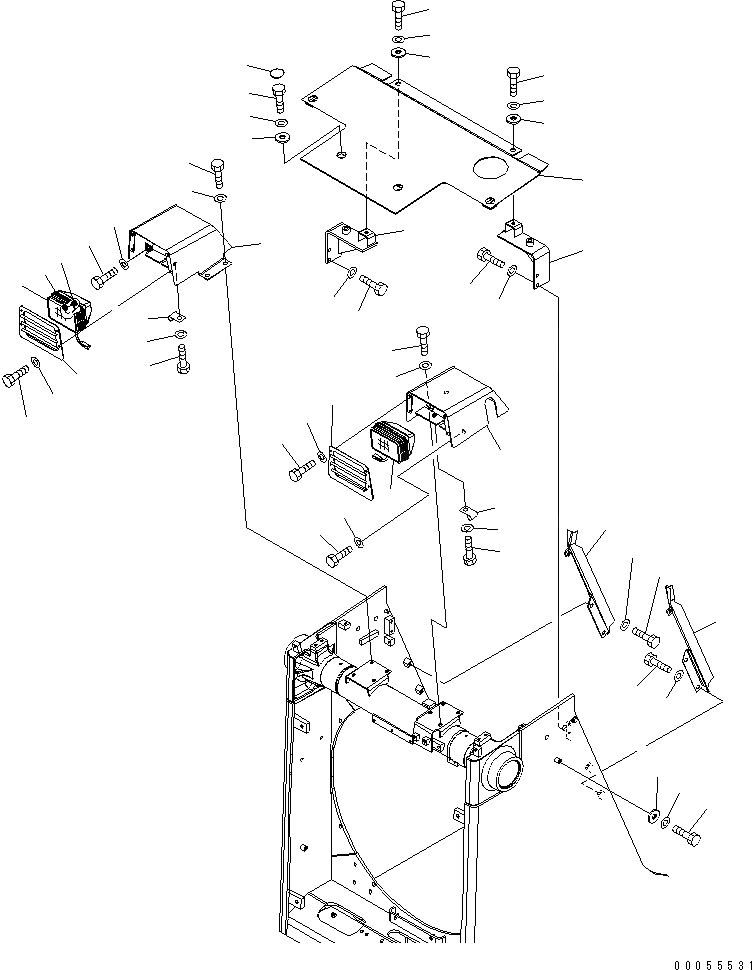 00055531