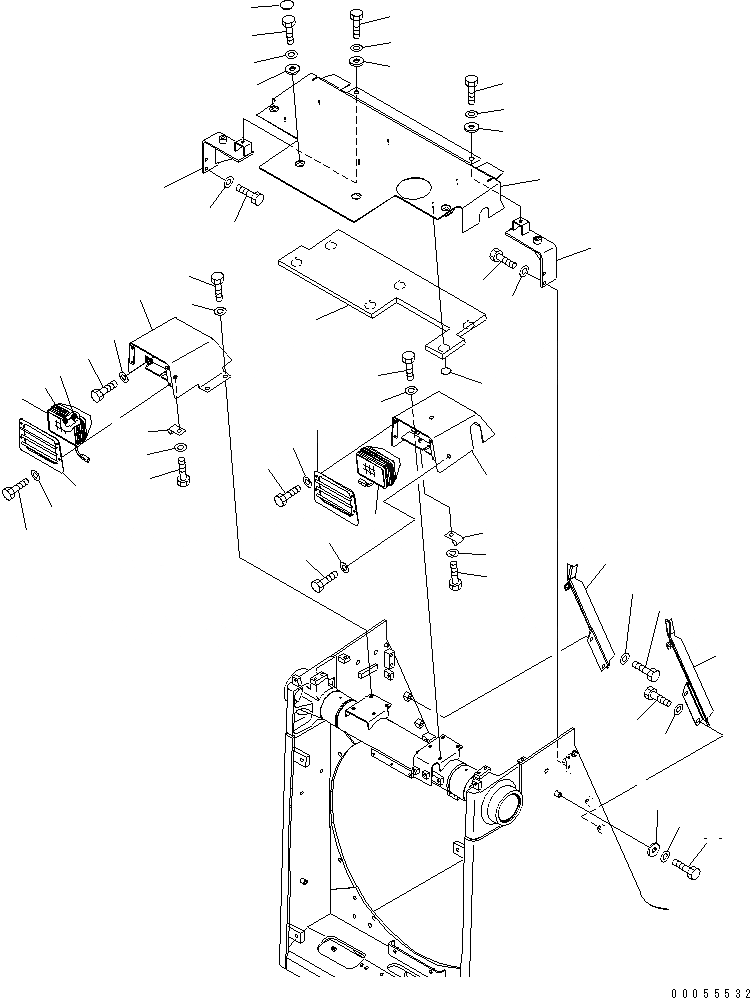 00055532