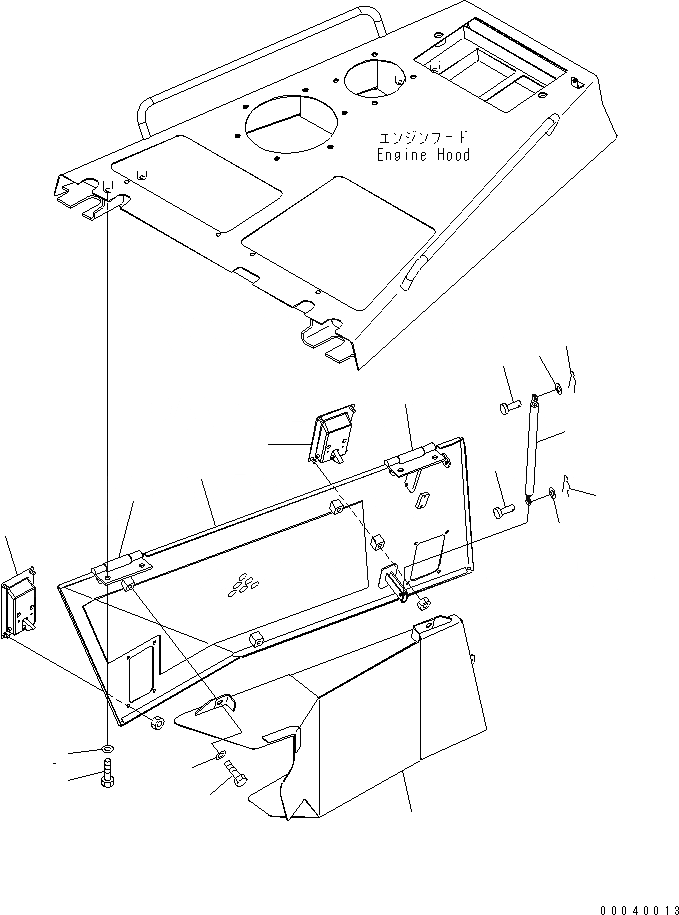 エンジンフード
Engine Hood

00040013