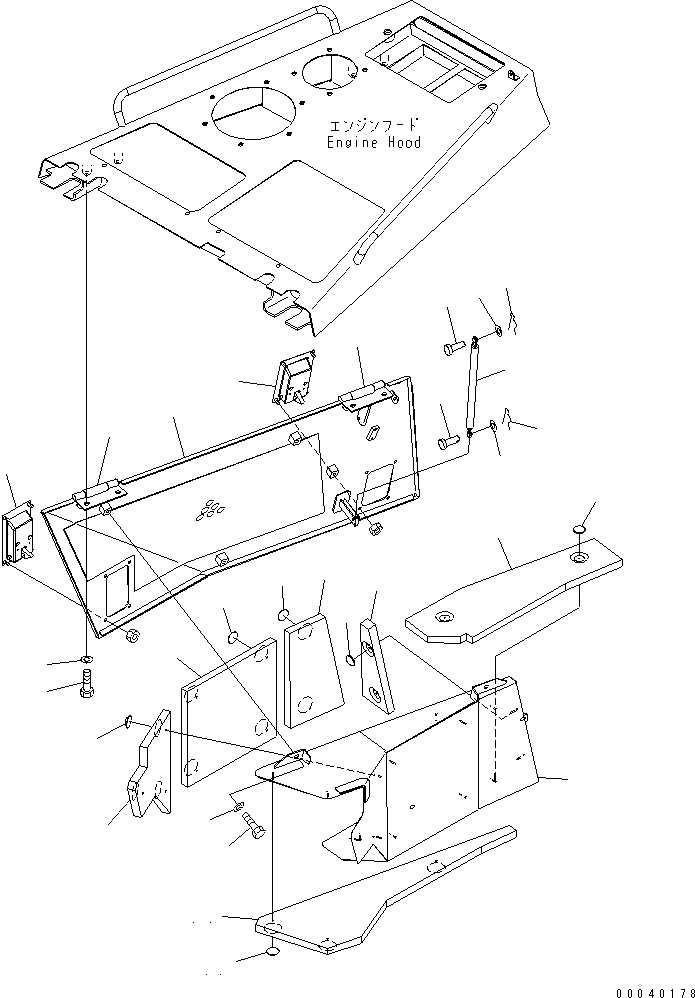 エンジンフード
Engine Hood

00040178