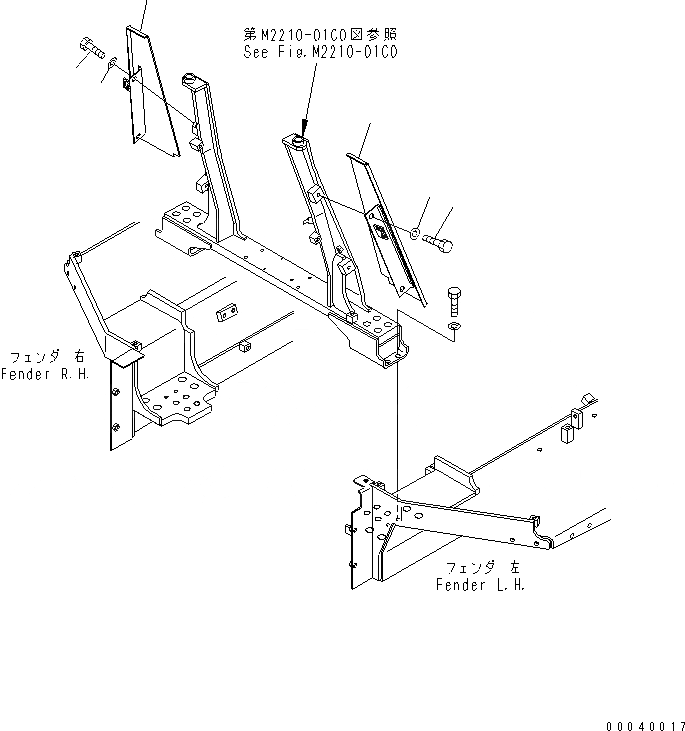 第M2210-01C0図参照
See Fig.M2210-01C0

フェンダ 右
Fender R.H.

フェンダ 左
Fender L.H.

00040017