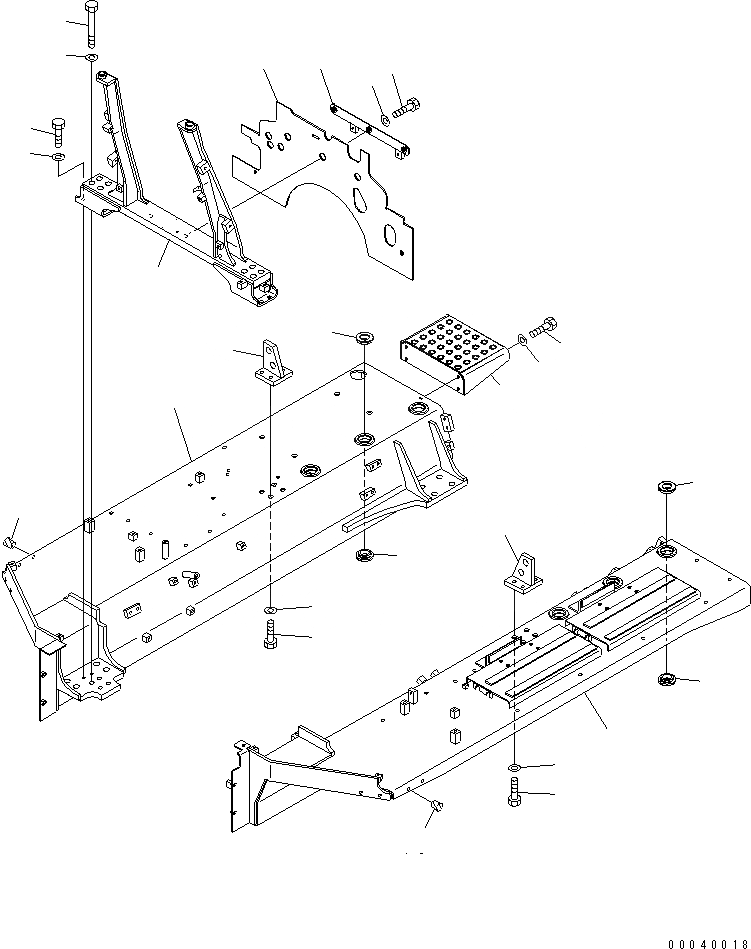 00040018