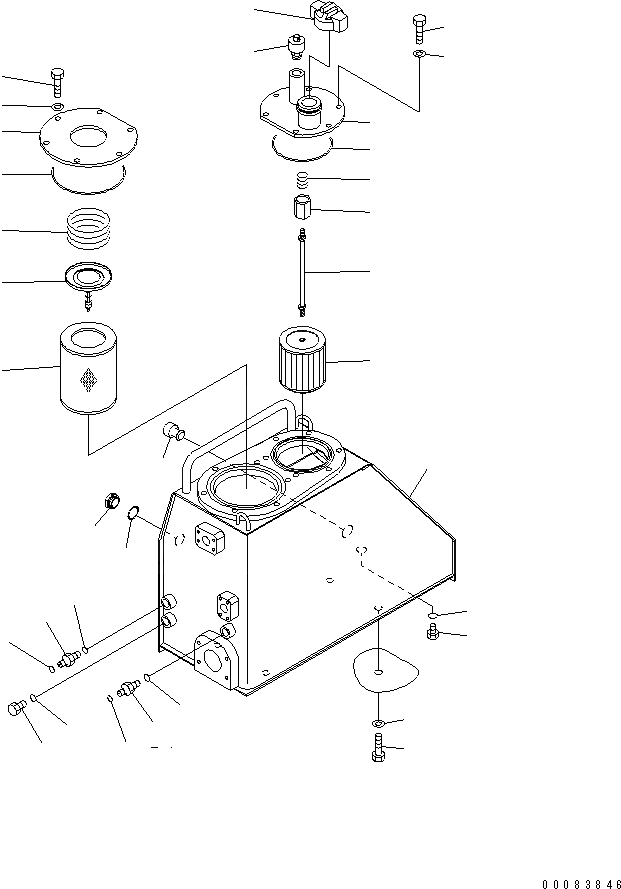 00083846