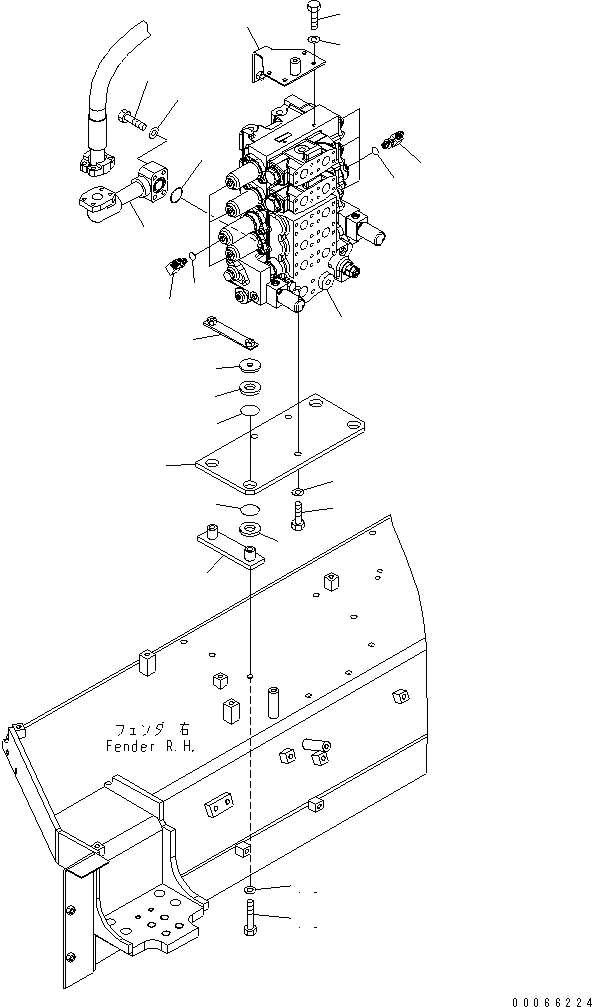 フェンダ 右
Fender R.H.

00066224