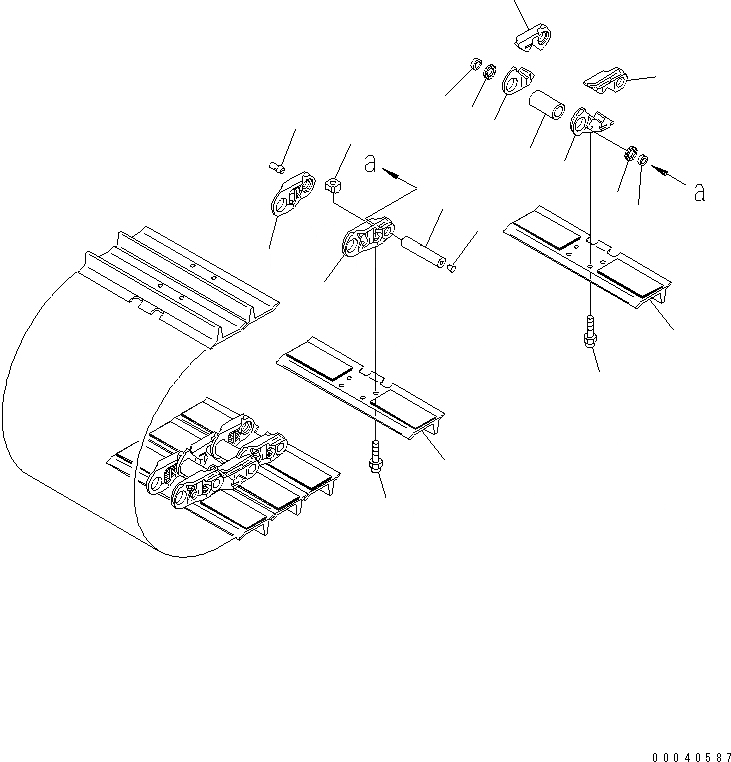 a

a

00040587