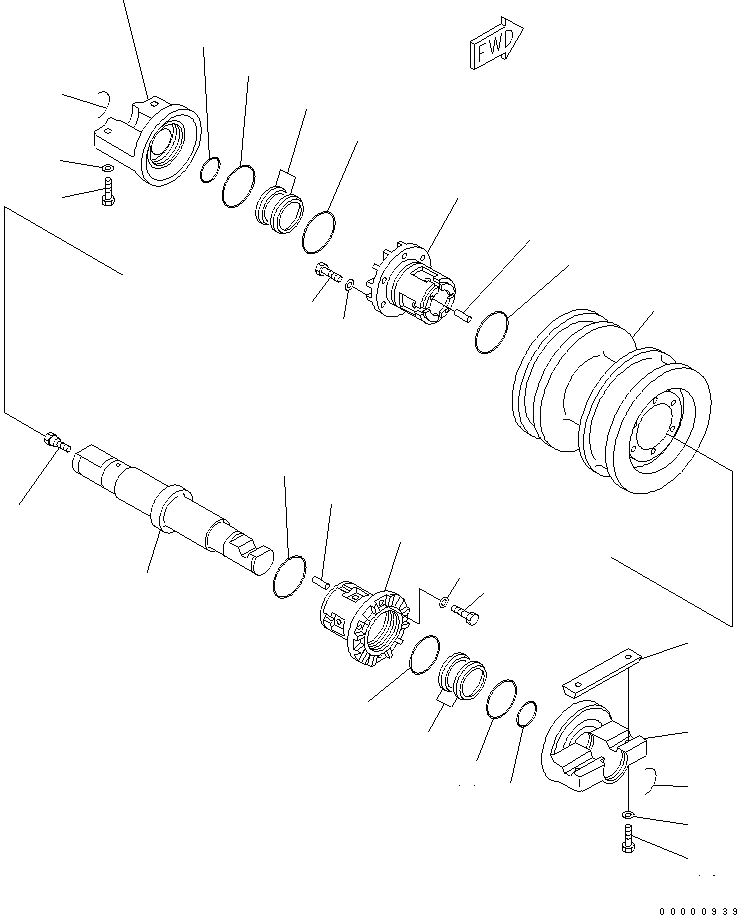 FWD

00000939