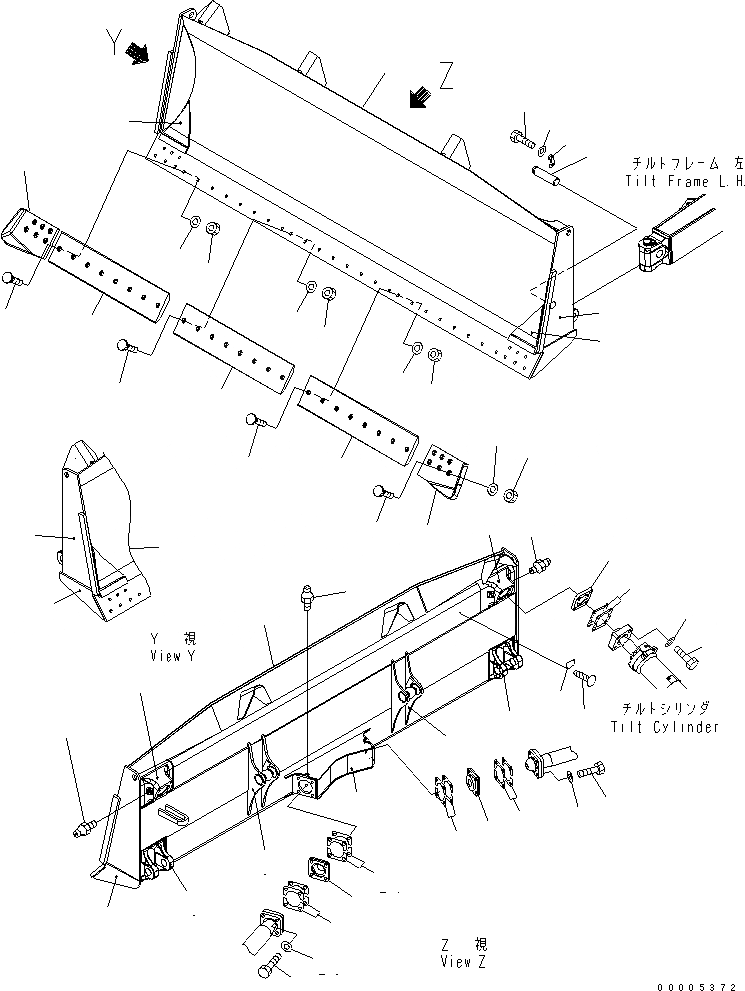 Y

Z

チルトフレーム 左
Tilt Frame L.H.

Y 視
View Y

チルトシリンダ
Tilt Cylinder

Z 視
View Z

00005372