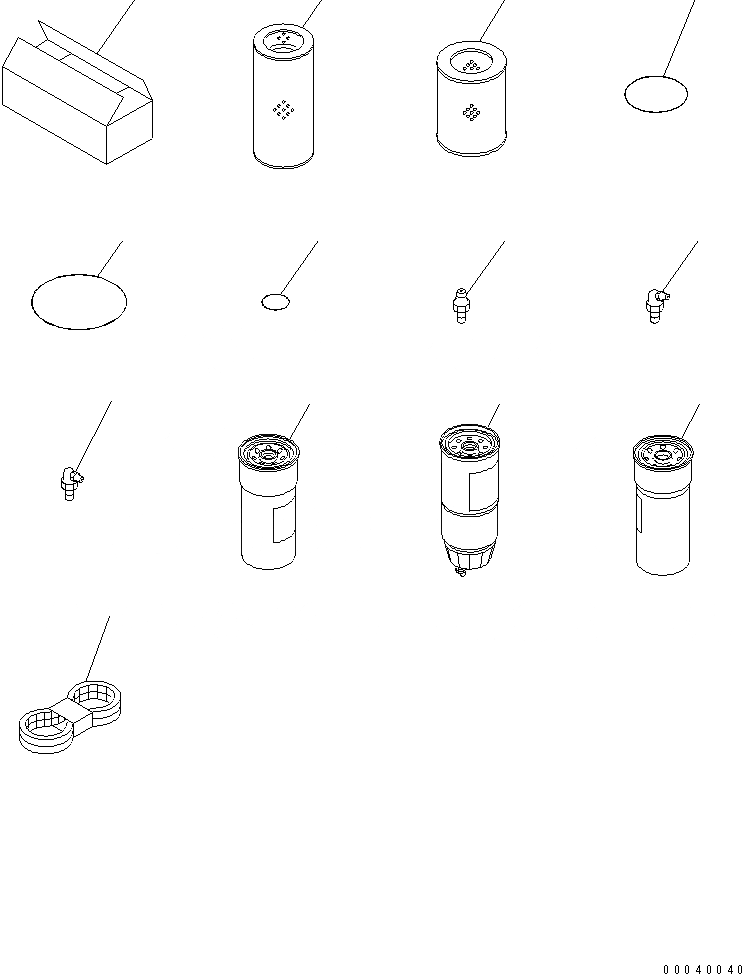 00040040