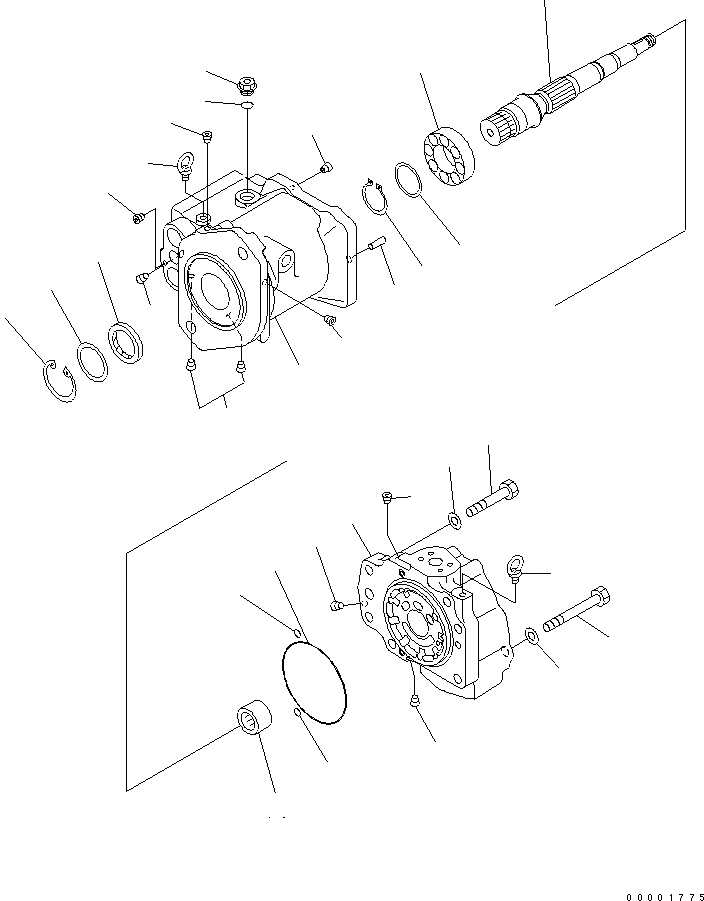 00001775