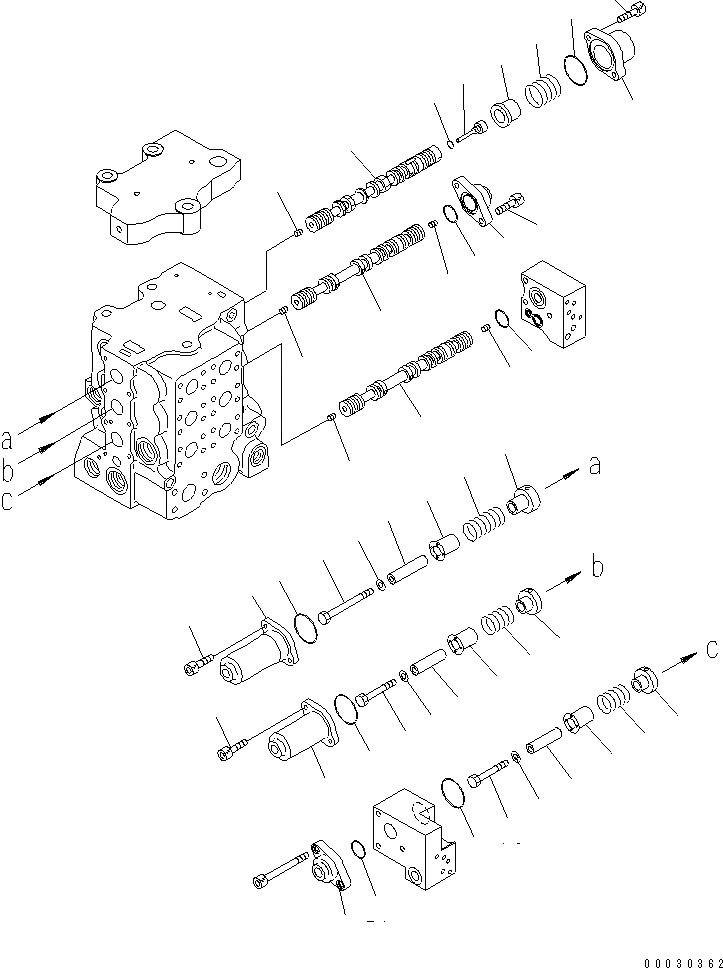 a
b
c
a
b
c
00030362