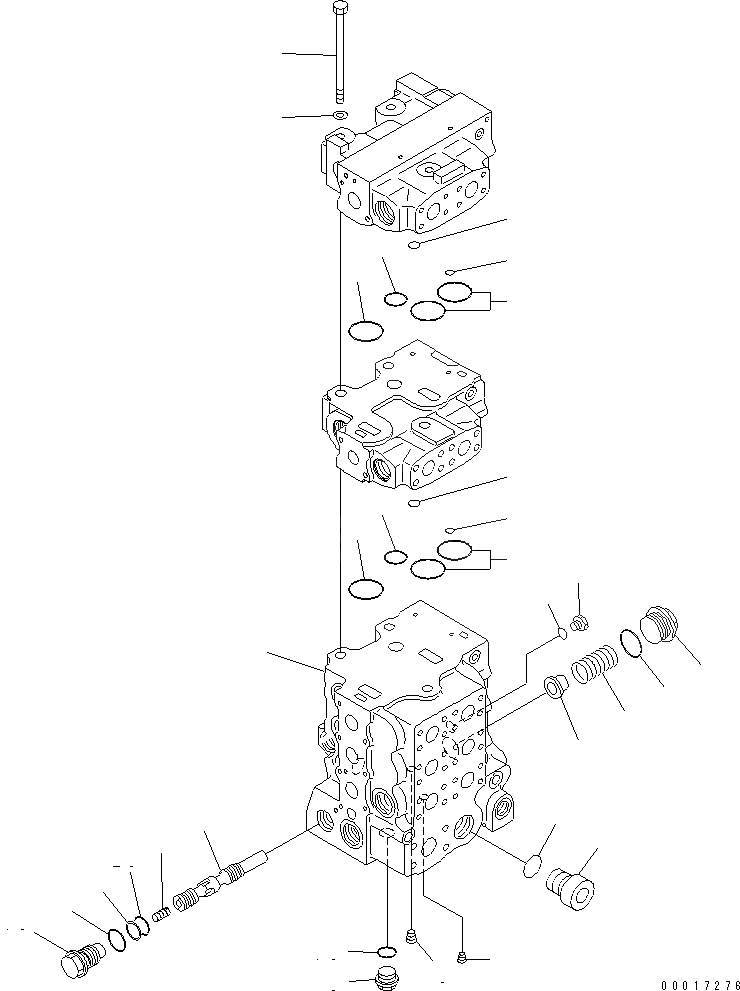 00017276