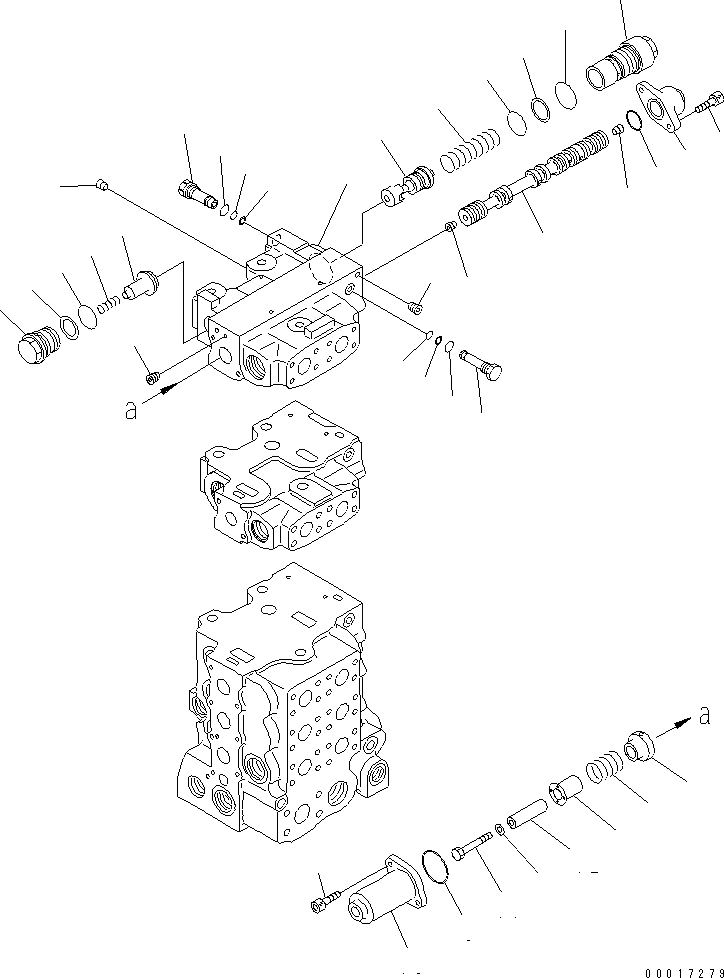 a

a

00017279