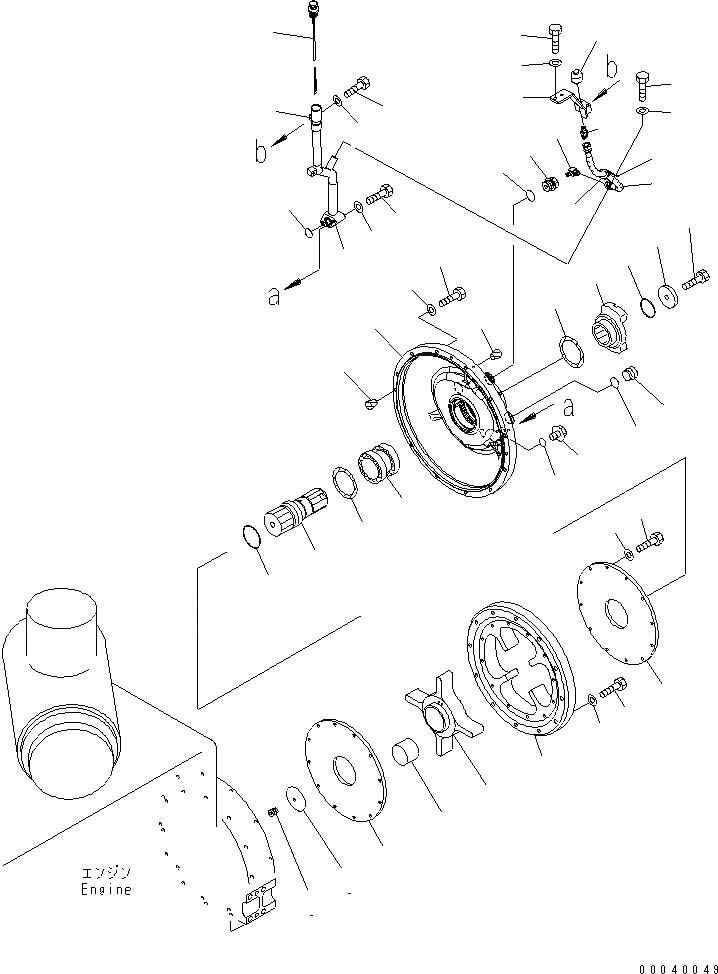 b
b
a
a
エンジン
Engine
00040049