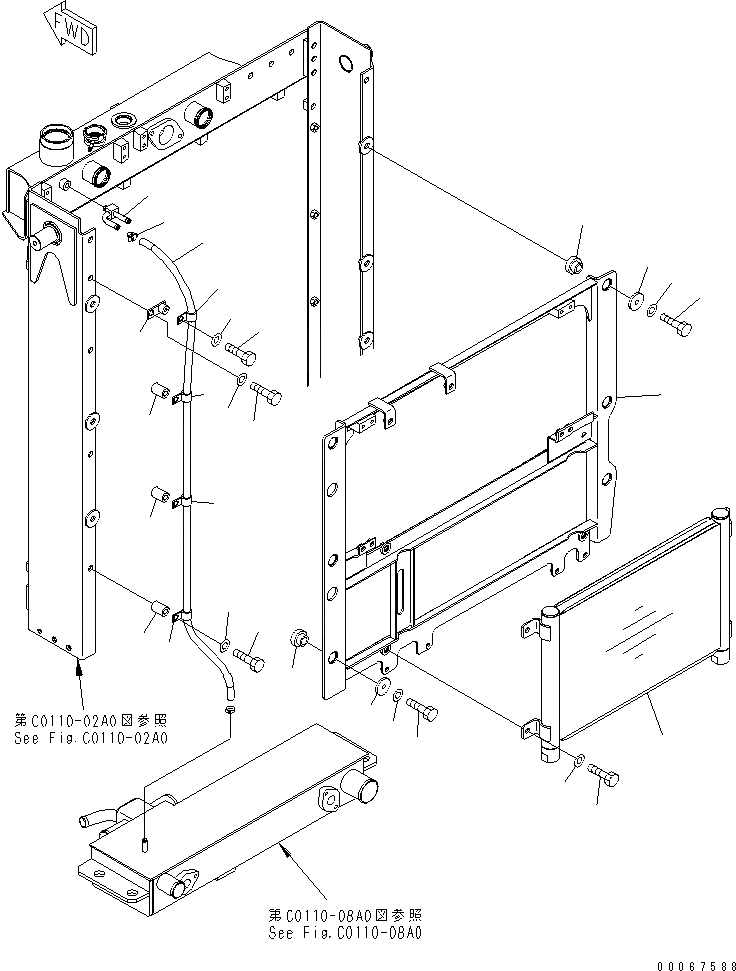 FWD

第C0110-02A0図参照
See Fig.C0110-02A0

第C0110-08A0図参照
See Fig.C0110-08A0

00067588