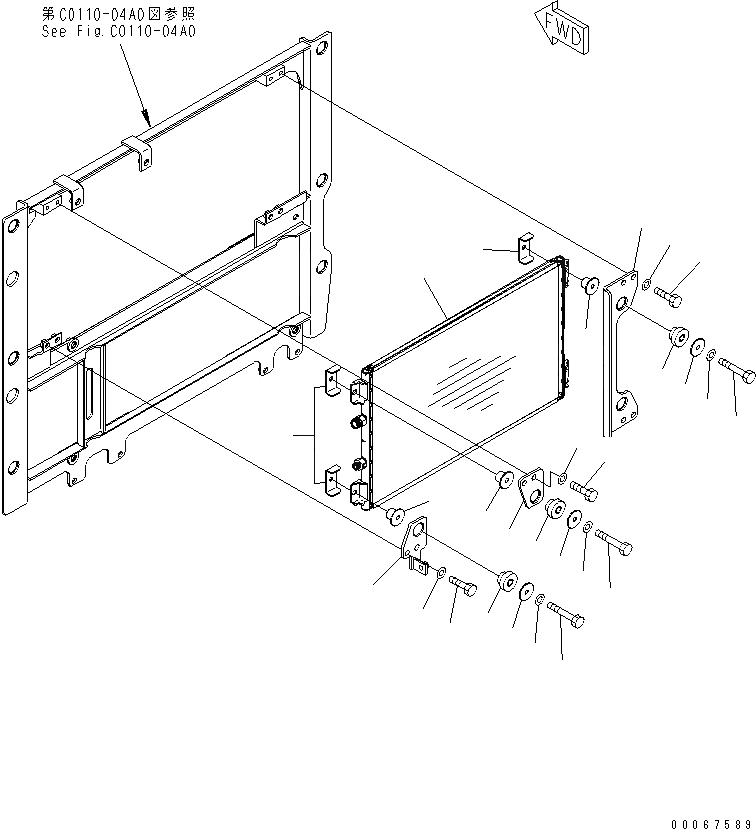 第C0110-04A0図参照
See Fig.C0110-04A0

FWD

00067589