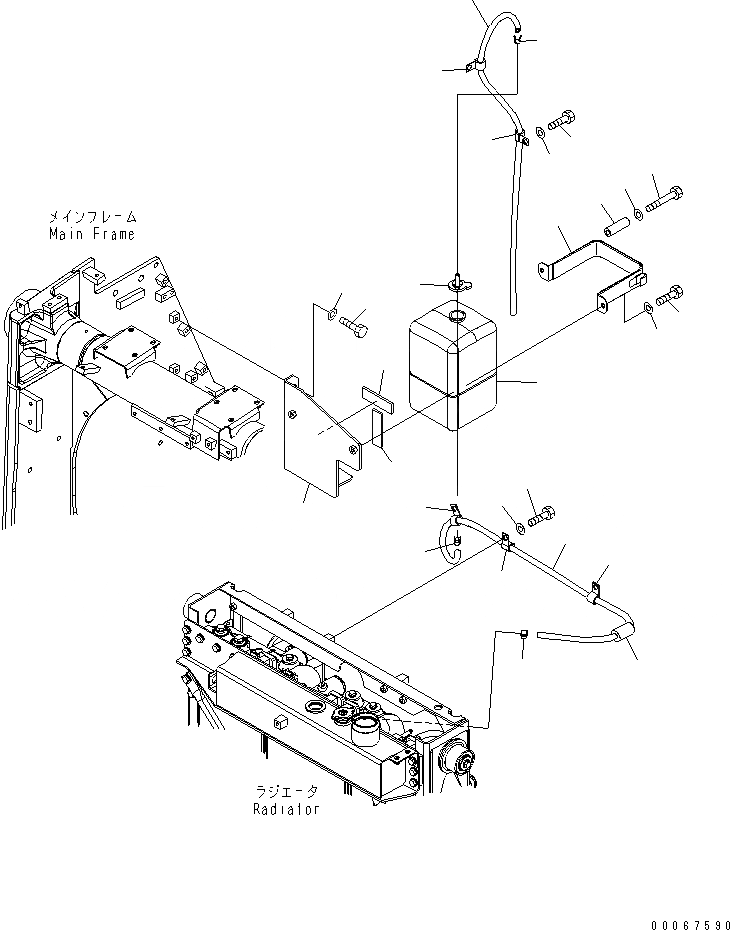 メインフレーム
Main Frame

ラジエータ
Radiator

00067590