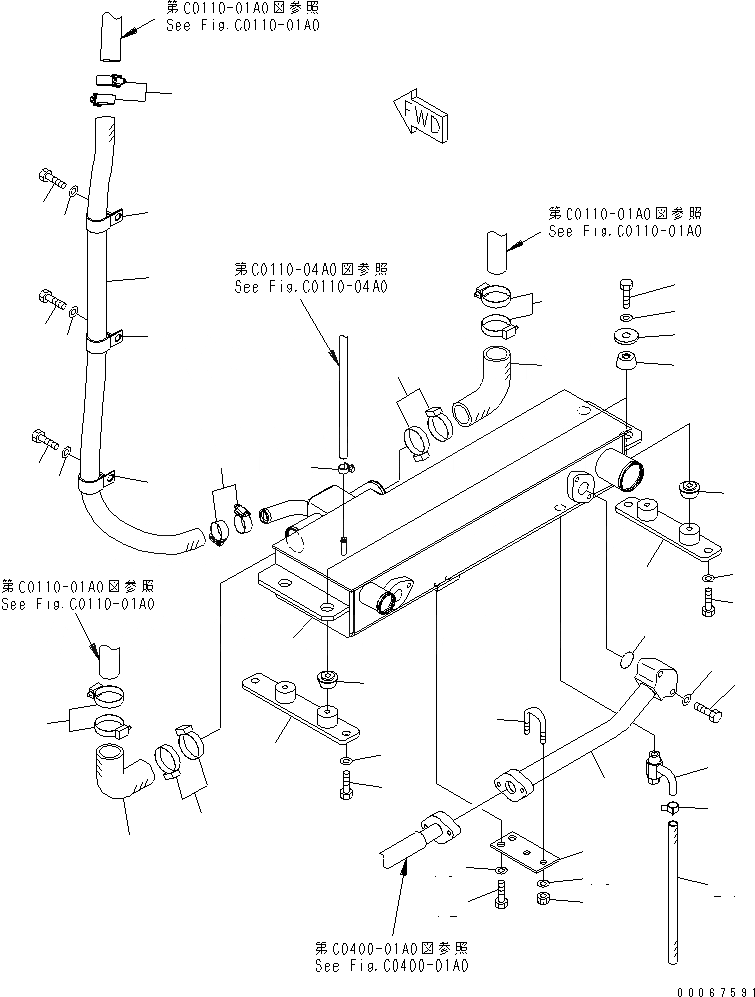 第C0110-01A0図参照
See Fig.C0110-01A0

FWD

第C0110-01A0図参照
See Fig.C0110-01A0

第C0110-04A0図参照
See Fig.C0110-04A0

第C0110-01A0図参照
See Fig.C0110-01A0

第C0400-01A0図参照
See Fig.C0400-01A0

00067591