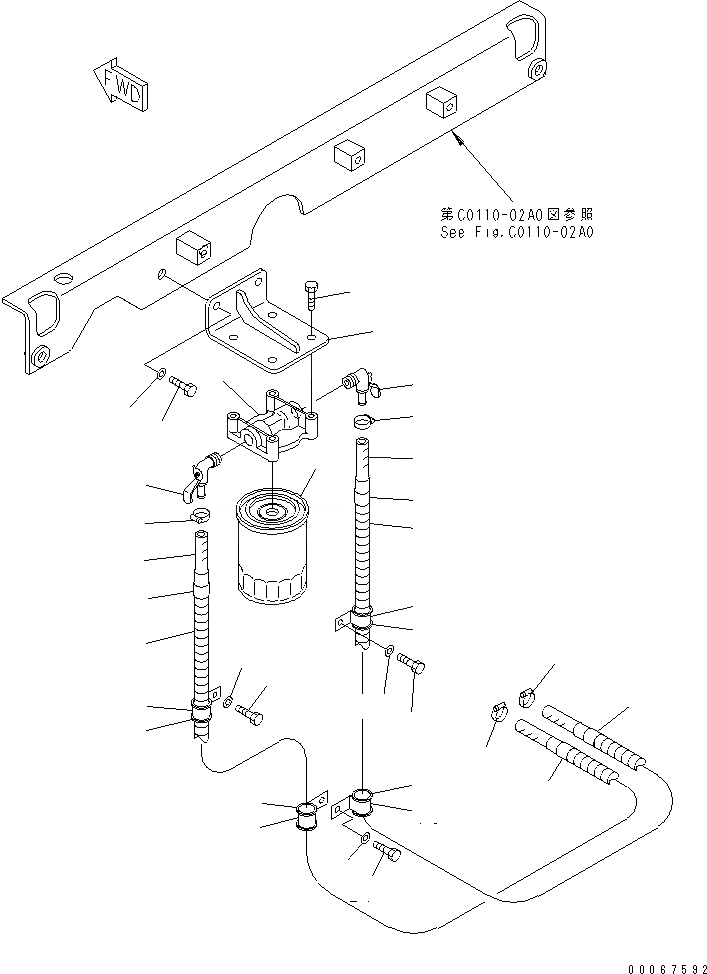 FWD

第C0110-02A0図参照
See Fig.C0110-02A0

00067592