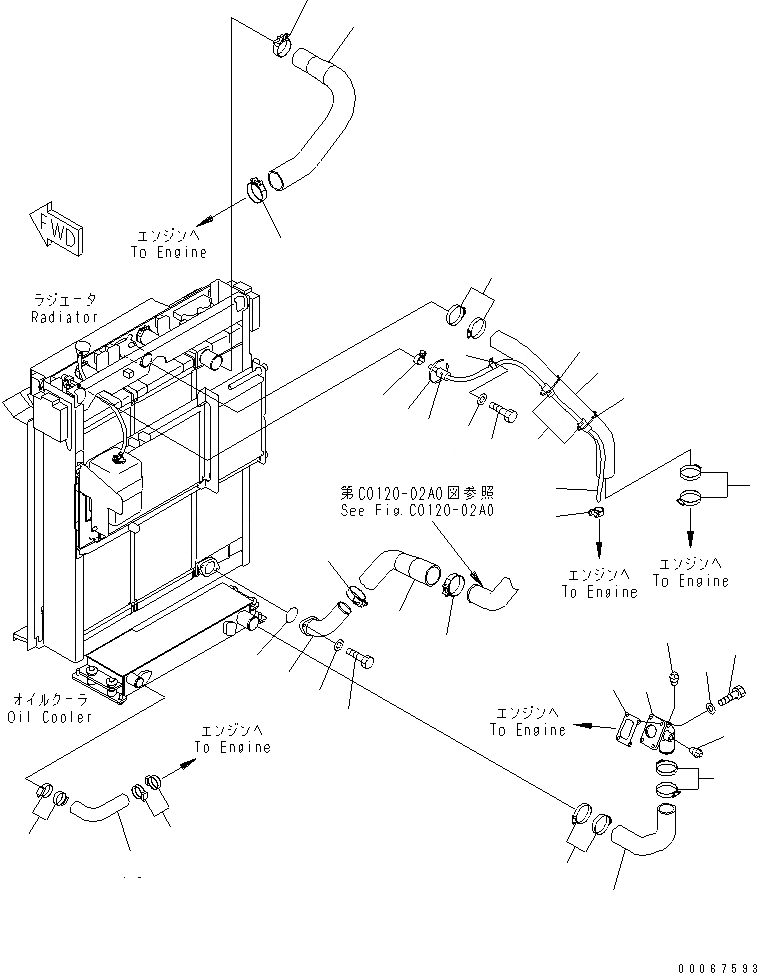 FWD

エンジンへ
To Engine

ラジエータ
Radiator

第C0120-02A0図参照
See Fig.C0120-02A0

エンジンへ
To Engine

エンジンへ
To Engine

オイルクーラ
Oil Cooler

エンジンへ
To Engine

エンジンへ
To Engine

00067593