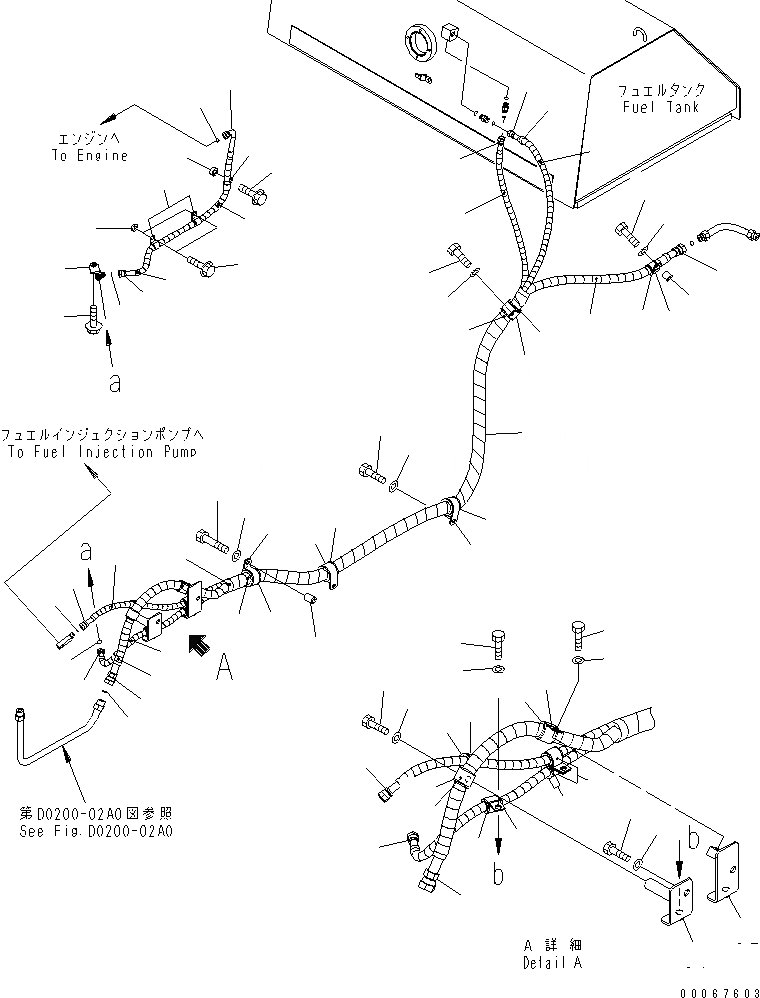 フュエルタンク
Fuel Tank

エンジンへ
To Engine

a

フュエルインジェクションポンプへ
To Fuel Injection Pump

a

A

第D0200-02A0図参照
See Fig.D0200-02A0

b

b

A 詳細
Detail A

00067603