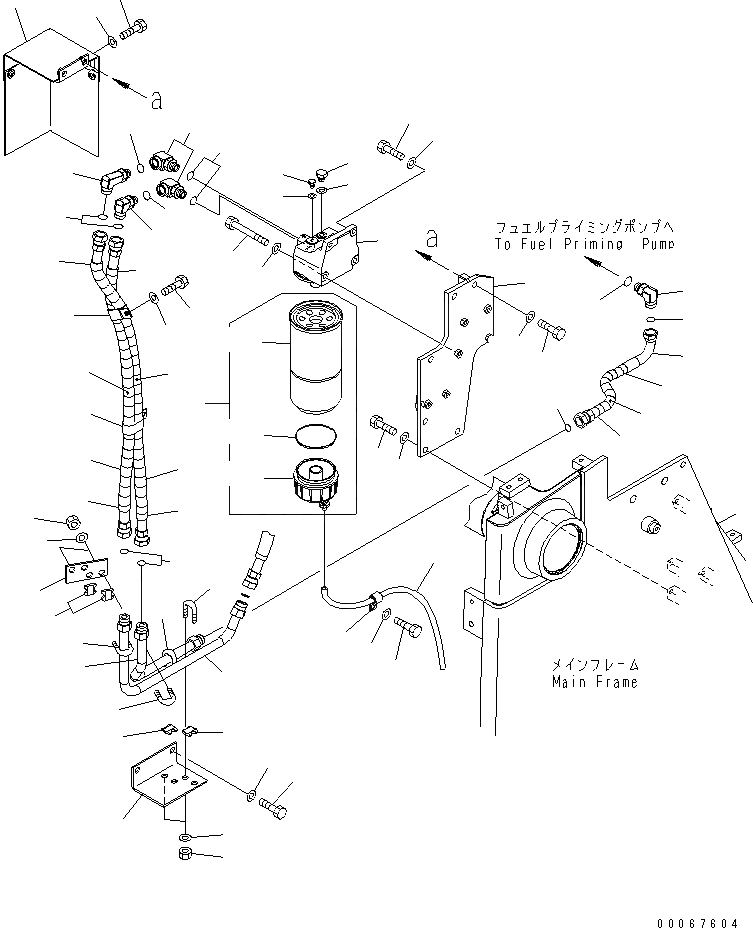 a

a

フュエルプライミングポンプへ
To Fuel Priming Pump

メインフレーム
Main Frame

00067604