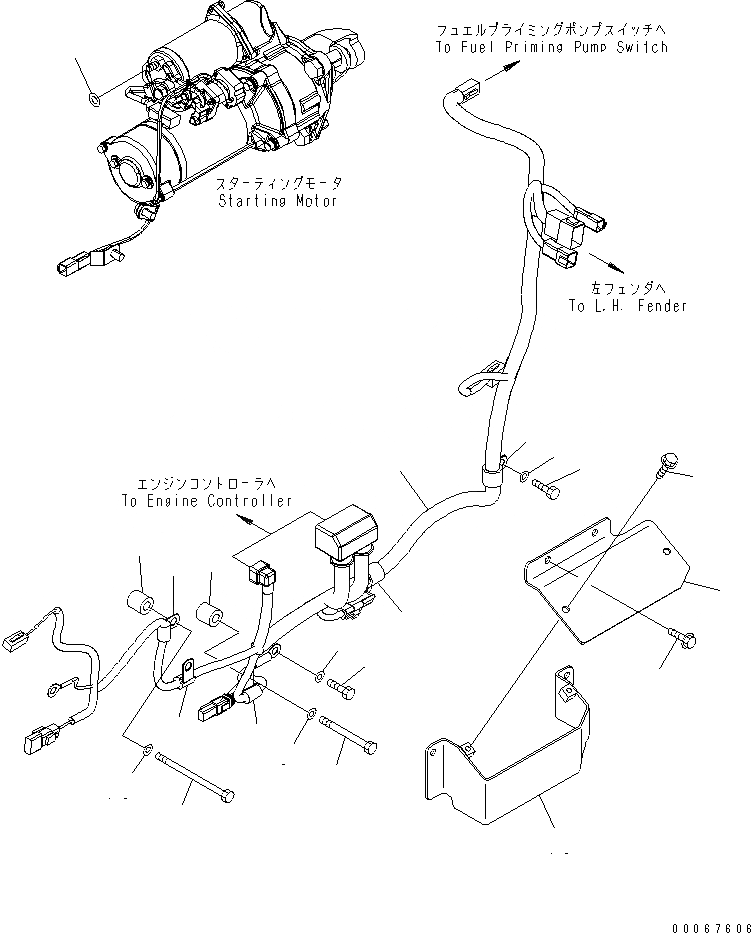 フュエルプライミングポンプスイッチへ
To Fuel Priming Pump Switch

スターティングモータ
Starting Motor

左フェンダへ
To L.H. Fender

エンジンコントローラへ
To Engine Controller

00067606