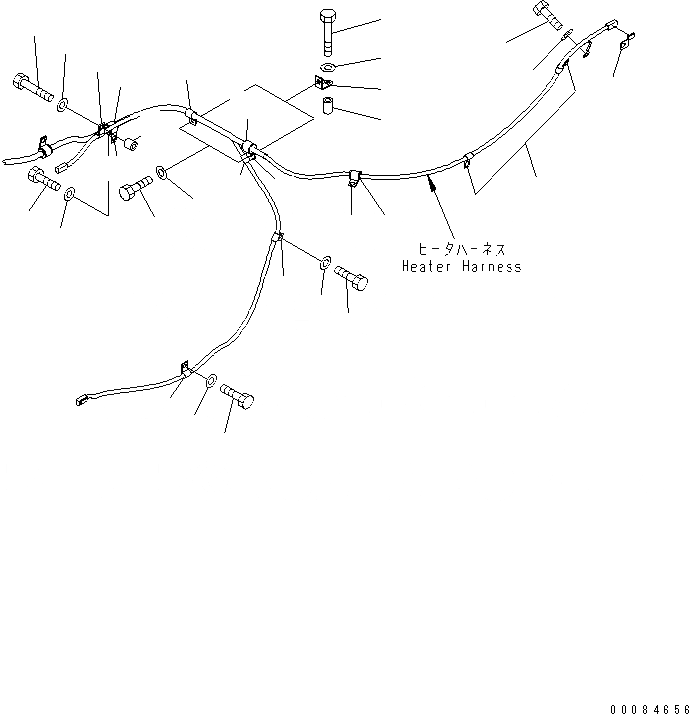 ヒータハーネス
Heater Harness

00084656