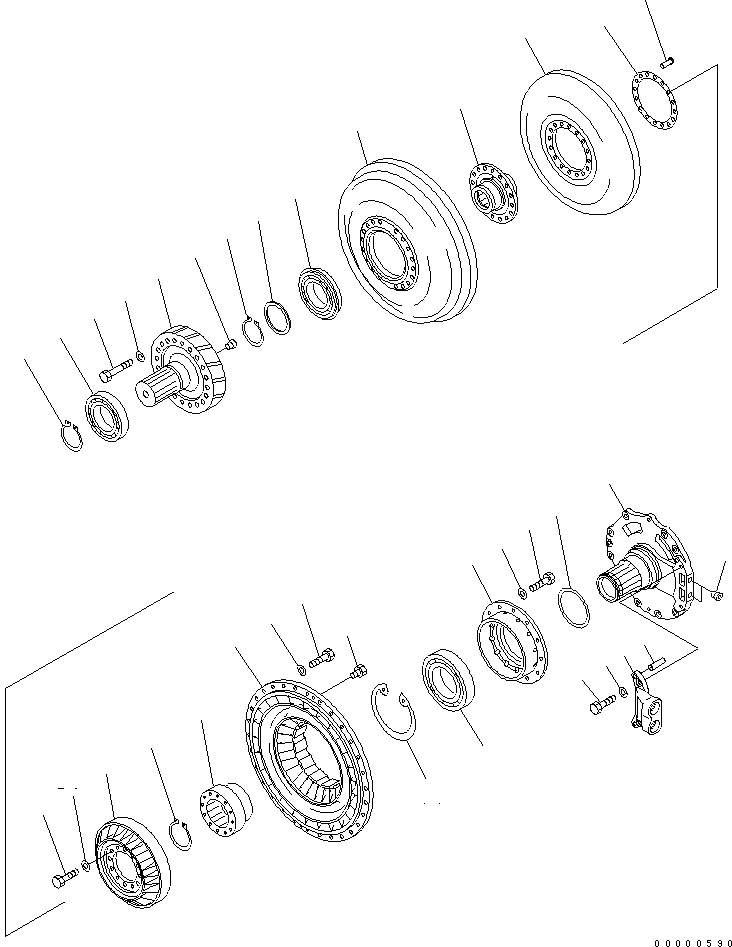 00000590