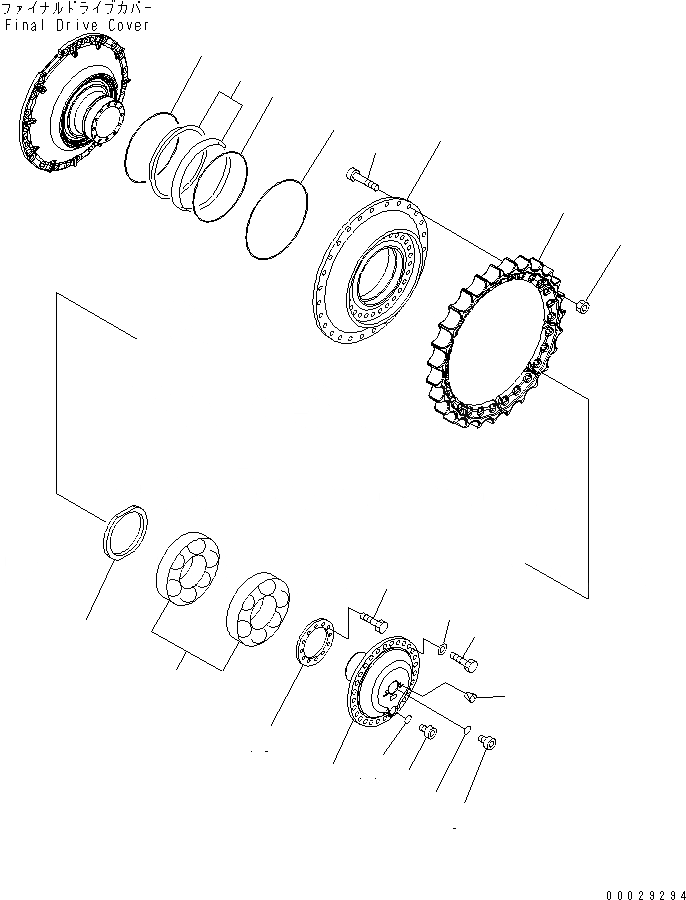 ファイナルドライブカバー
Final Drive Cover

00029294