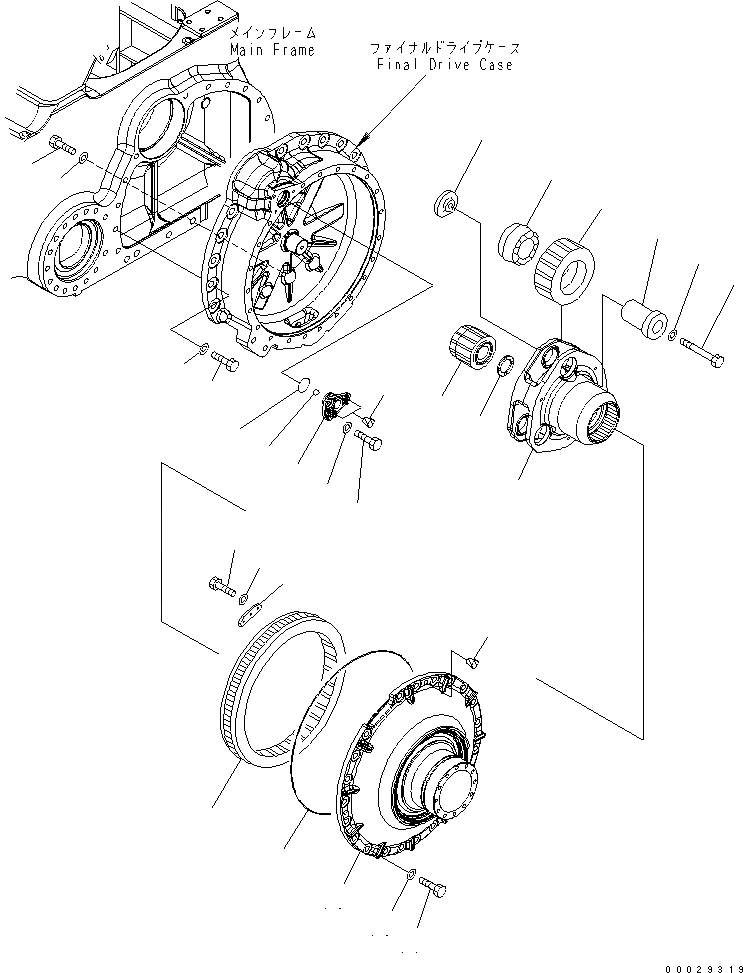 メインフレーム
Main Frame

ファイナルドライブケース
Final Drive Case

00029319