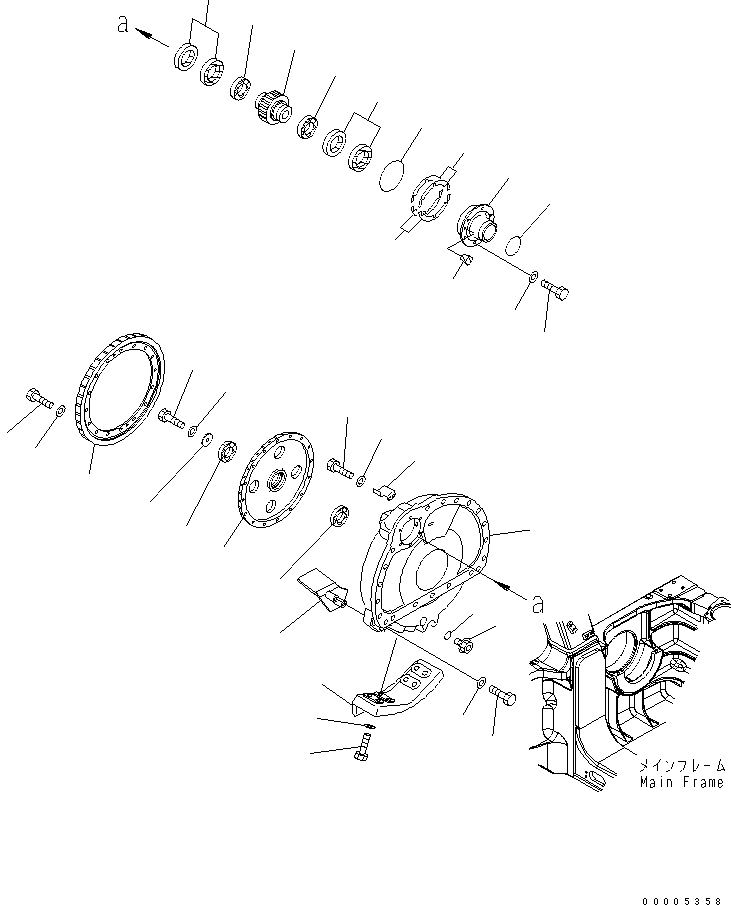 a

a

メインフレーム
Main Frame

00005358