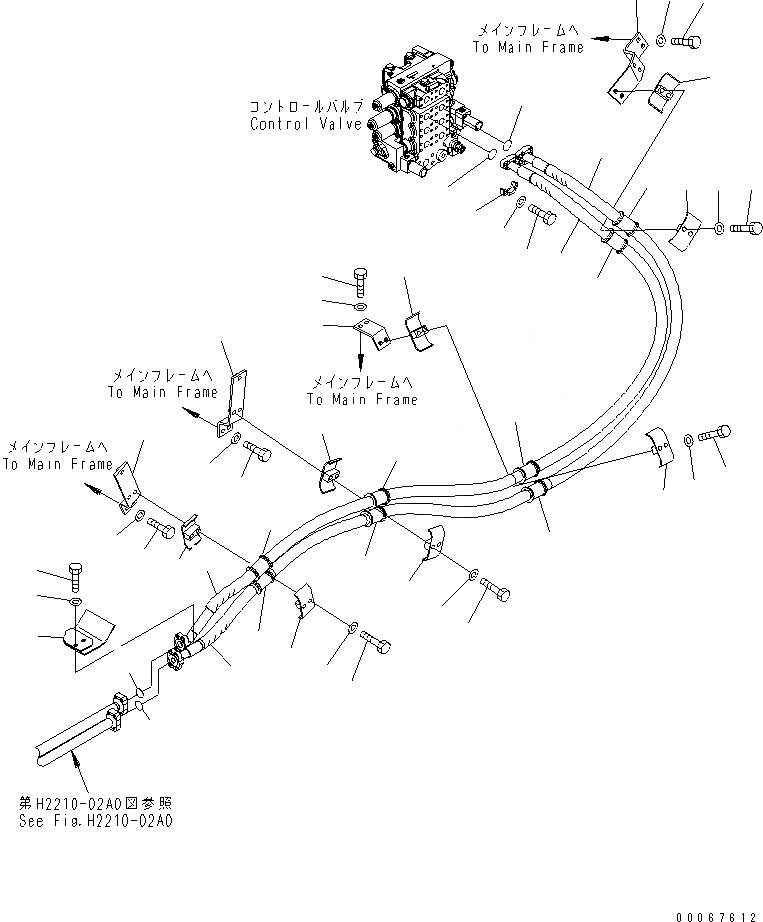 メインフレームへ
To Main Frame

コントロールバルブ
Control Valve

メインフレームへ
To Main Frame

メインフレームへ
To Main Frame

メインフレームへ
To Main Frame

第H2210-02A0図参照
See Fig.H2210-02A0

00067612