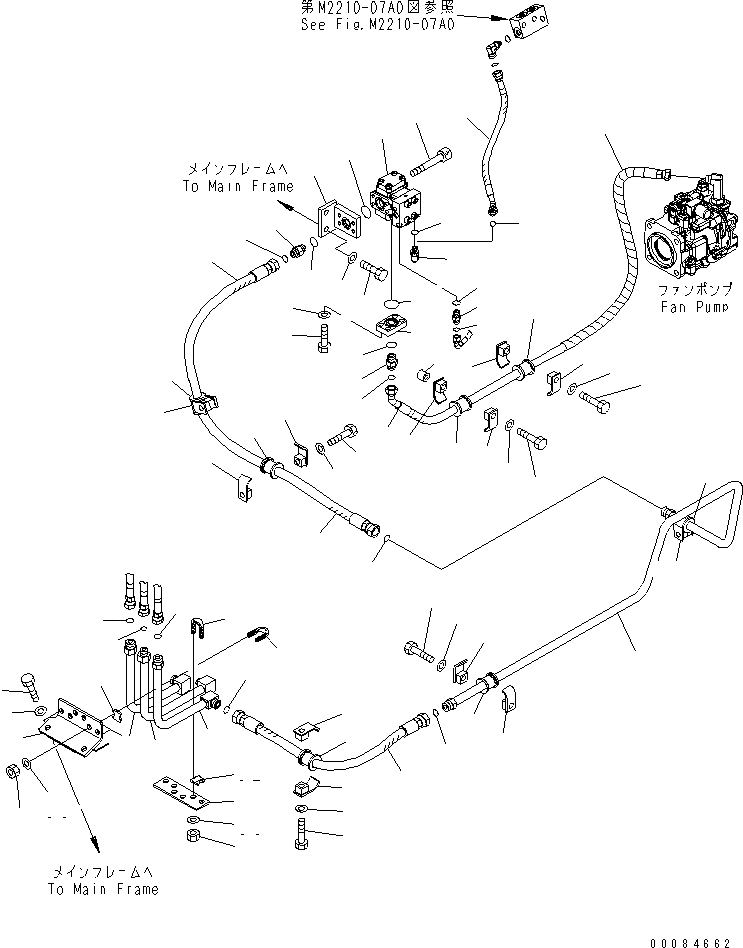 第M2210-07A0図参照
See Fig.M2210-07A0

メインフレームへ
To Main Frame

ファンポンプ
Fan Pump

メインフレームへ
To Main Frame

00084662