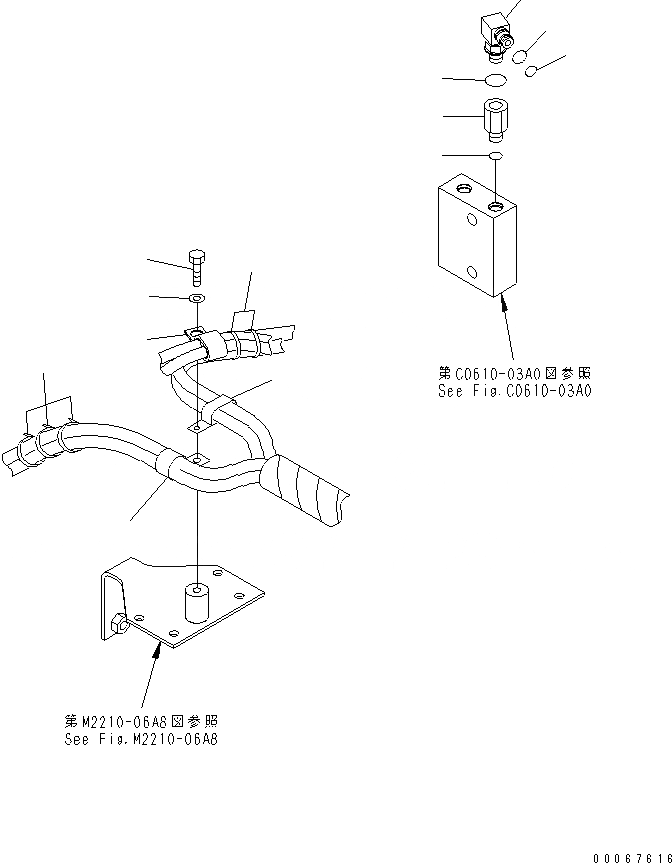 第C0610-03A0図参照
See Fig.C0610-03A0

第M2210-06A8図参照
See Fig.M2210-06A8

00067616