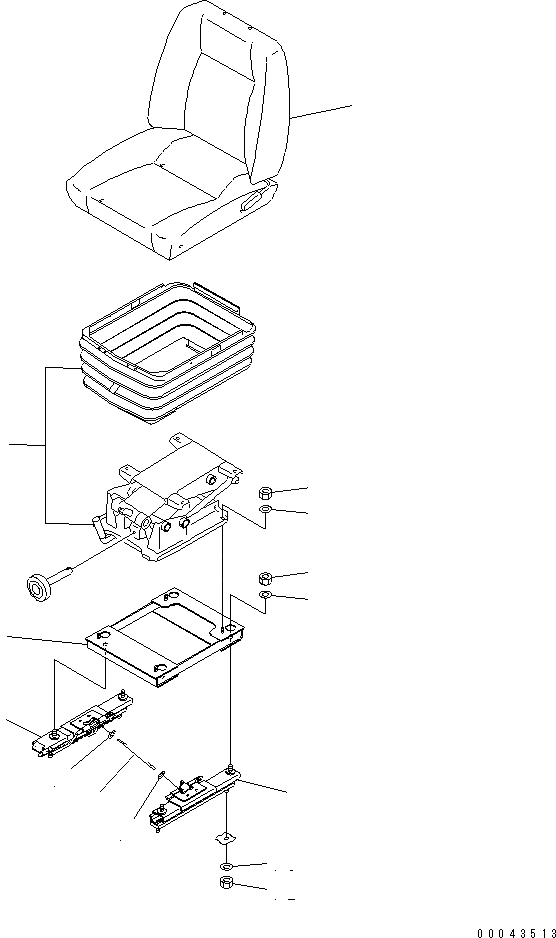 00043513