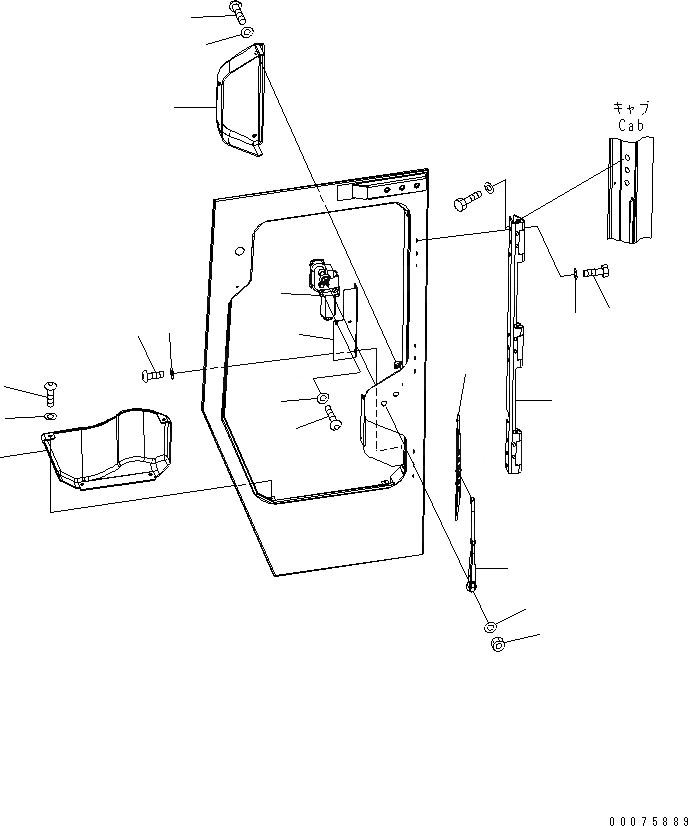 キャブ
Cab

00075889