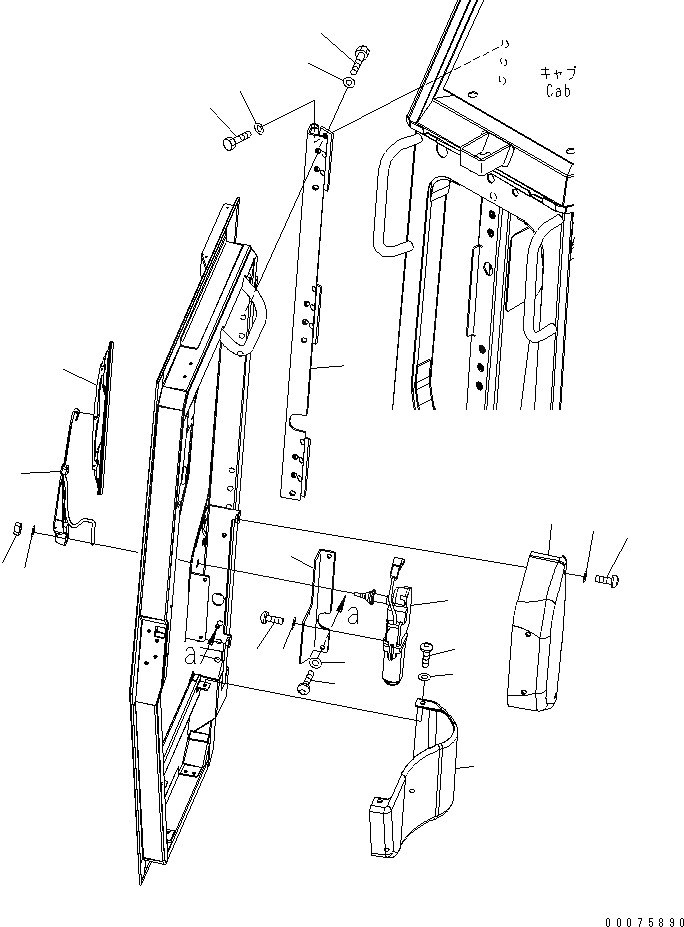 キャブ
Cab

a

a

00075890