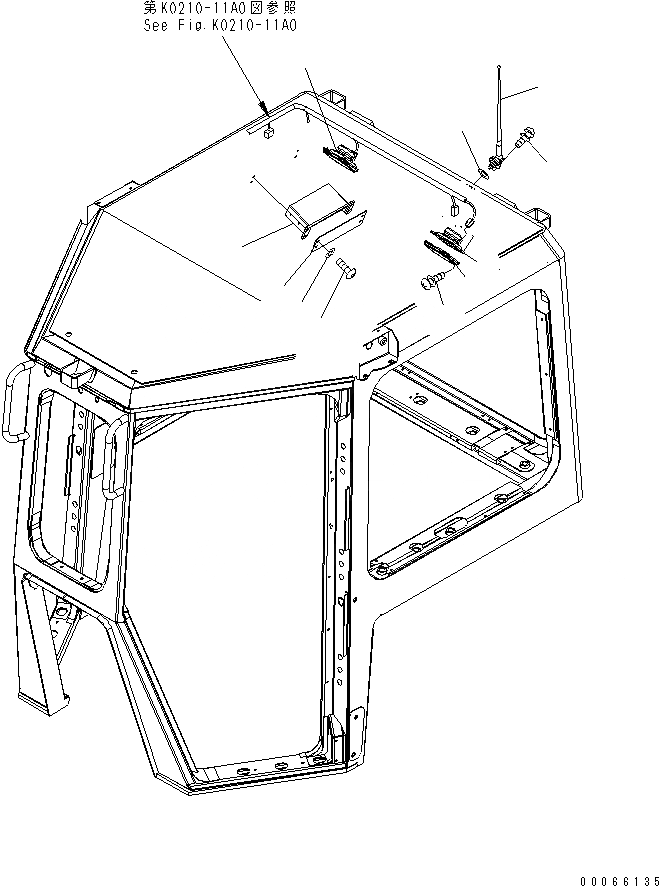 第K0210-11A0図参照
See Fig.K0210-11A0

00066135