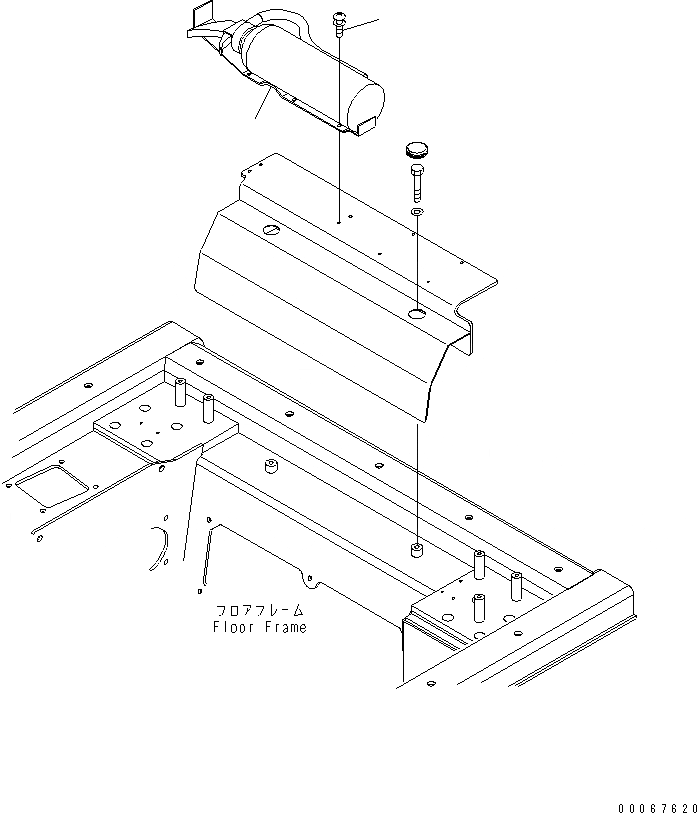 フロアフレーム
Floor Frame

00067620