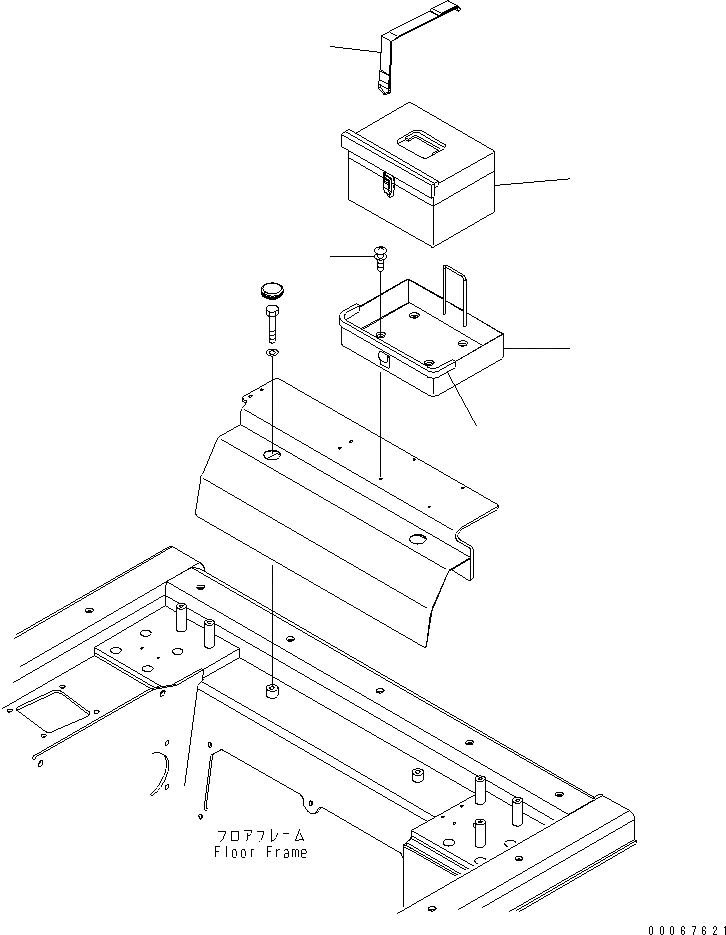 フロアフレーム
Floor Frame

00067621