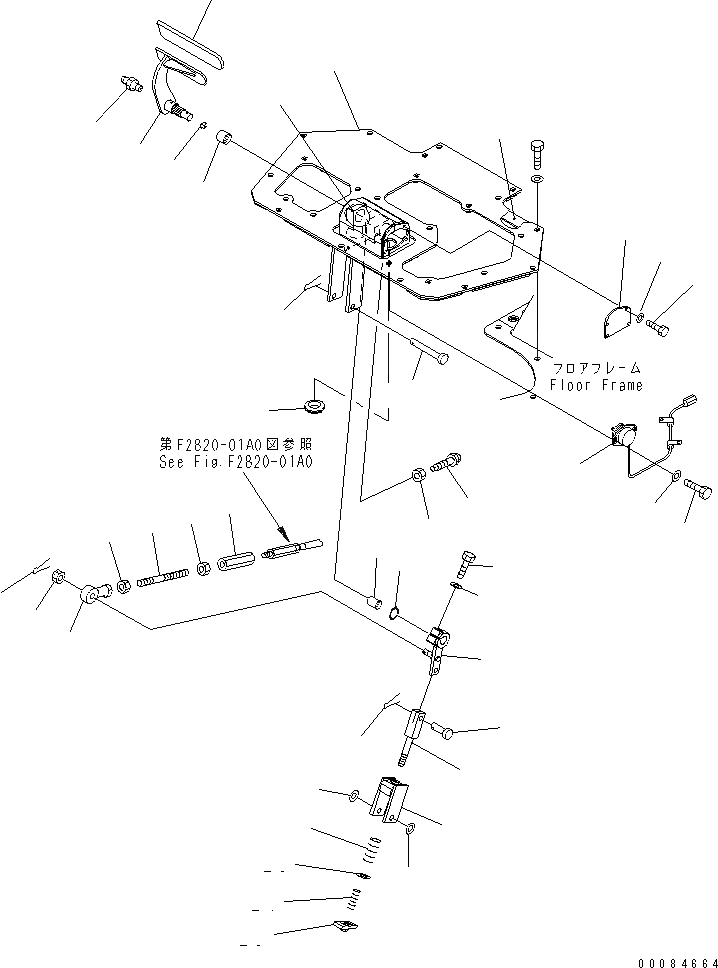 フロアフレーム
Floor Frame

第F2820-01A0図参照
See Fig.F2820-01A0

00084664