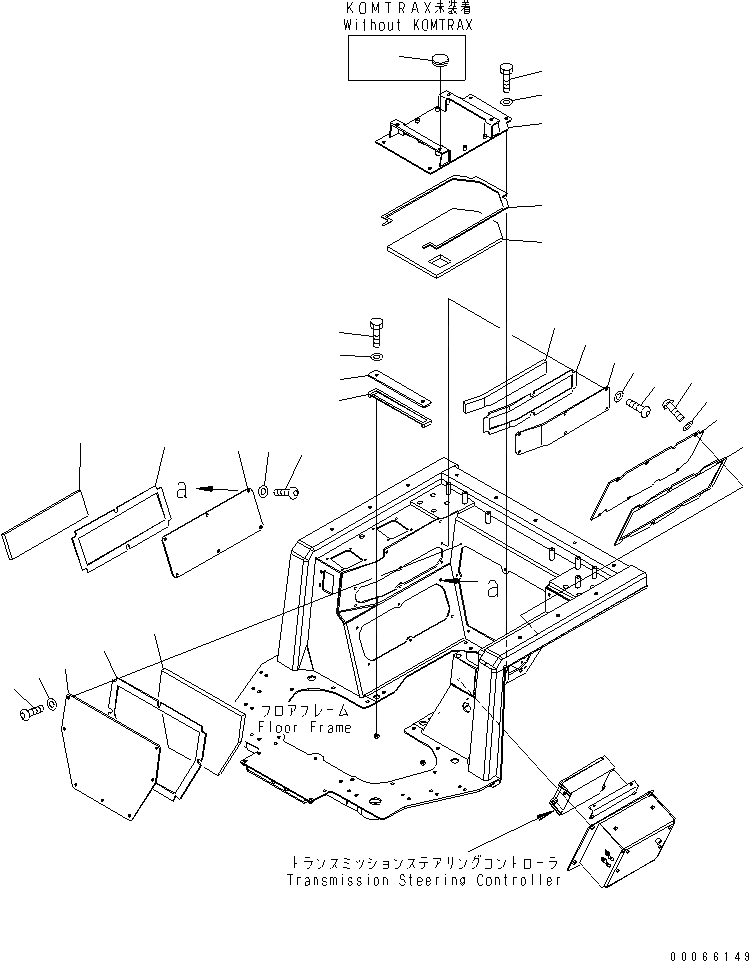 KOMTRAX未装着
Without KOMTRAX

a

a

フロアフレーム
Floor Frame

トランスミッションステアリングコントローラ
Transmission Steering Controller

00066149