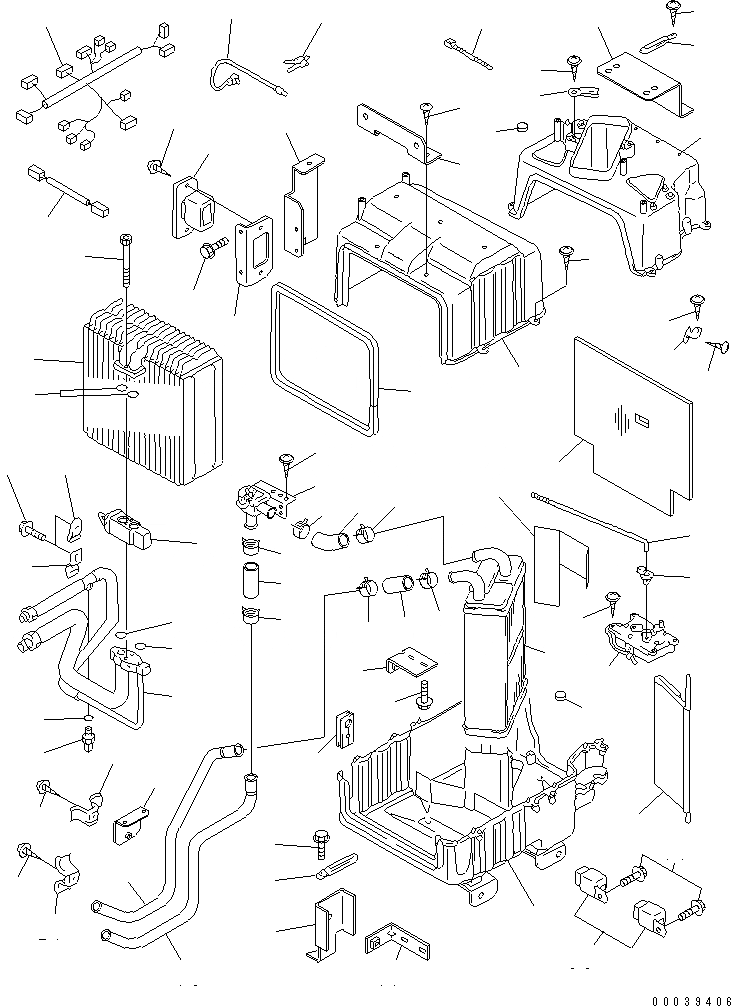 00039406