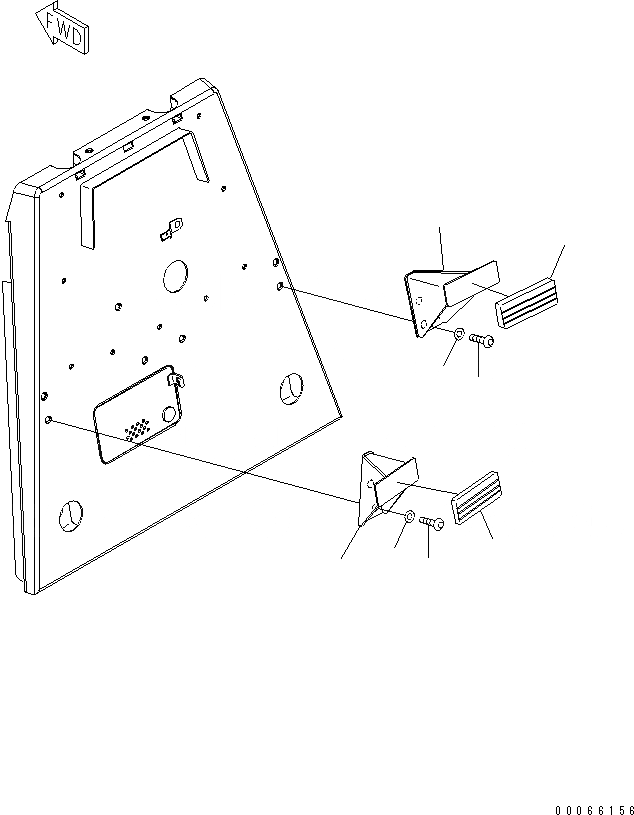 FWD

00066156