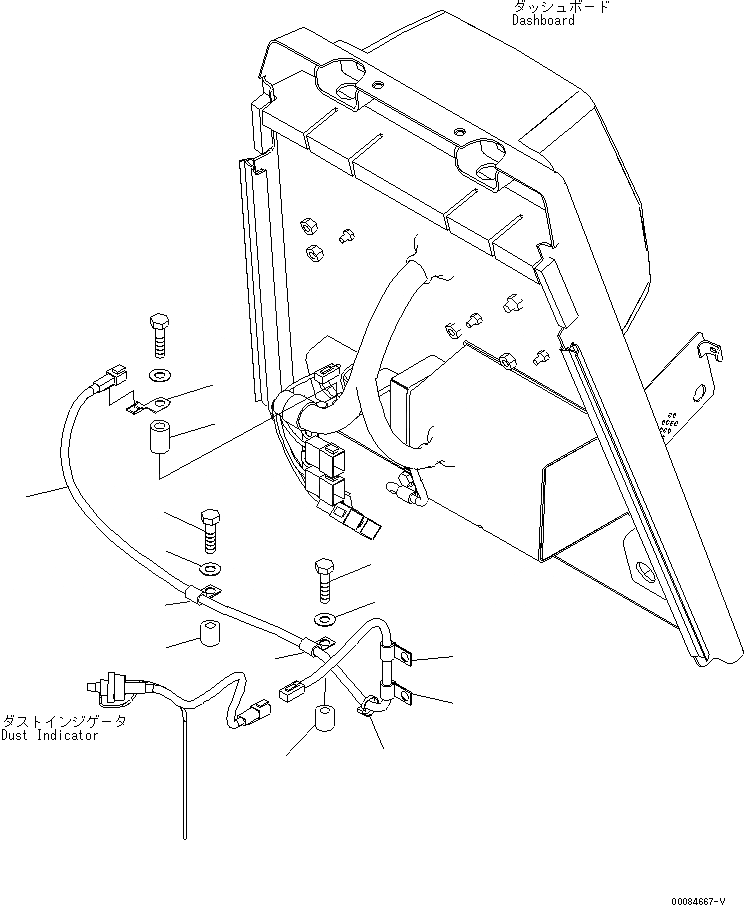 ダッシュボード
Dashboard

ダストインジゲータ
Dust Indicator

00084667-V