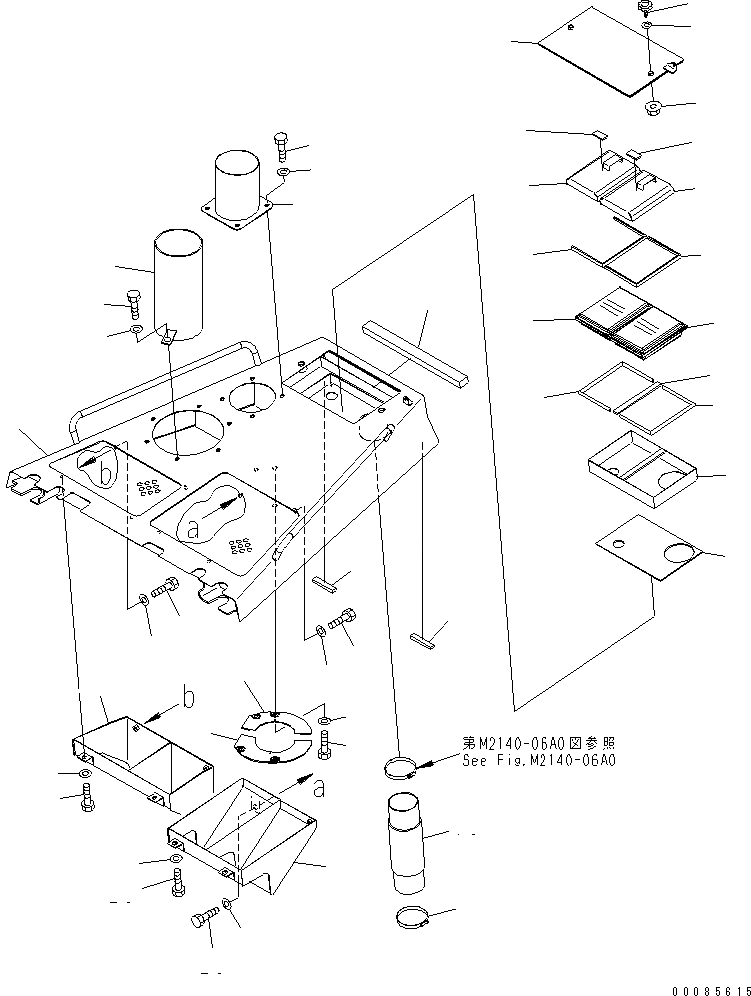 b

a

b

a

第M2140-06A0図参照
See Fig.M2140-06A0

00085615